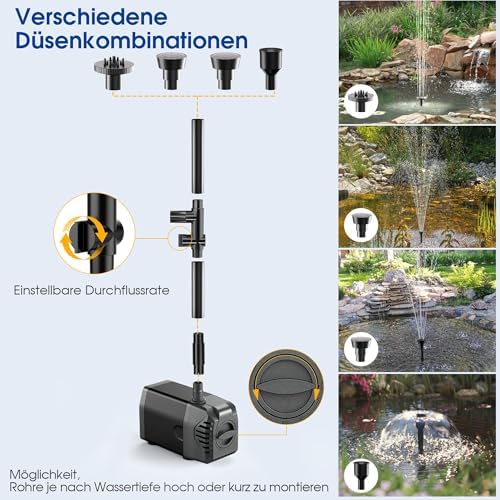 Verschiedene Düsenkombinationen

Einstellbare Durchflussrate

Möglichkeit, Rohre je nach Wassertiefe hoch oder kurz zu montieren